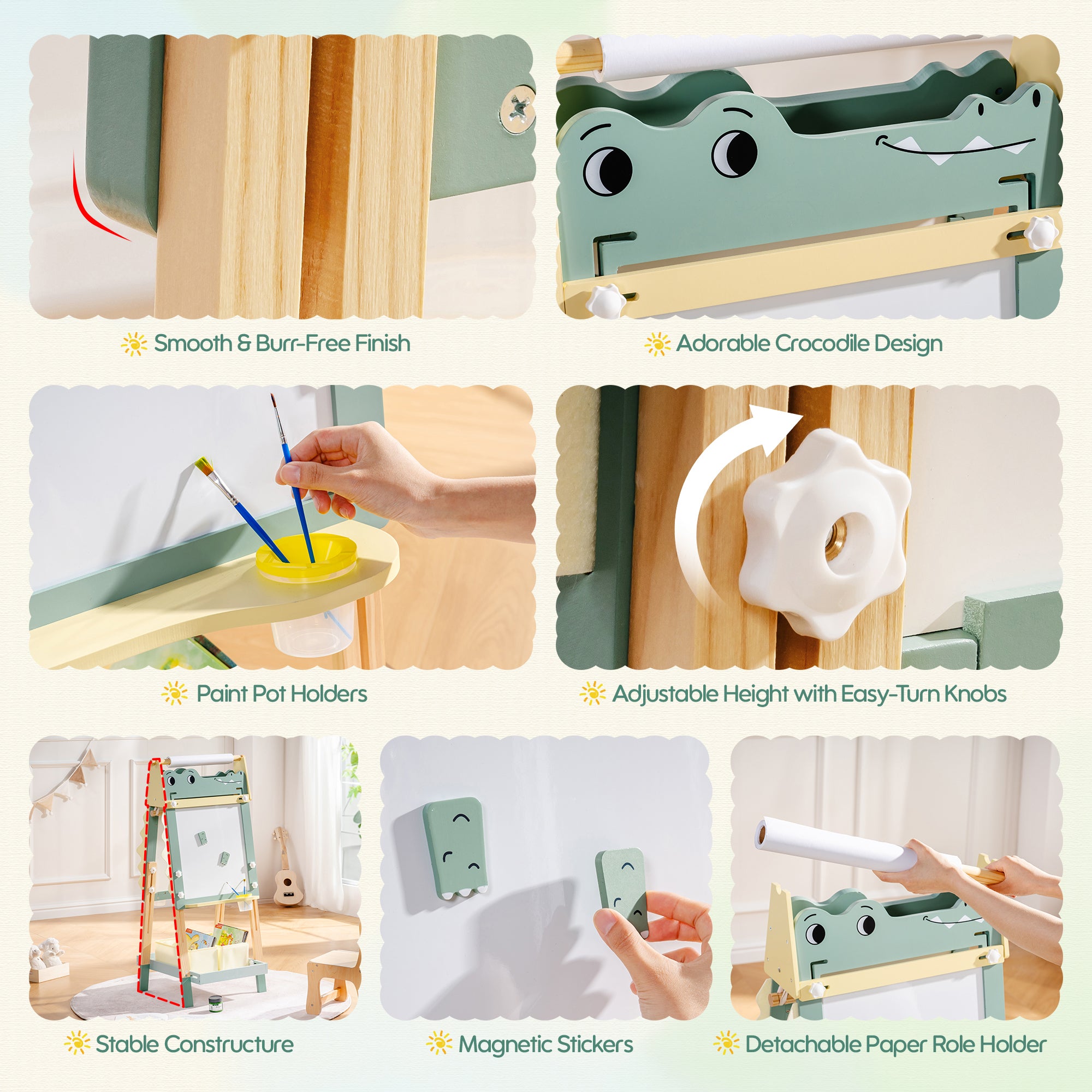 Smooth & Burr-Free Finish

Adorable Crocodile Design

Paint Pot Holders

Adjustable Height with Easy-Turn Knobs

Stable Constructure

Magnetic Stickers

Detachable Paper Role Holder