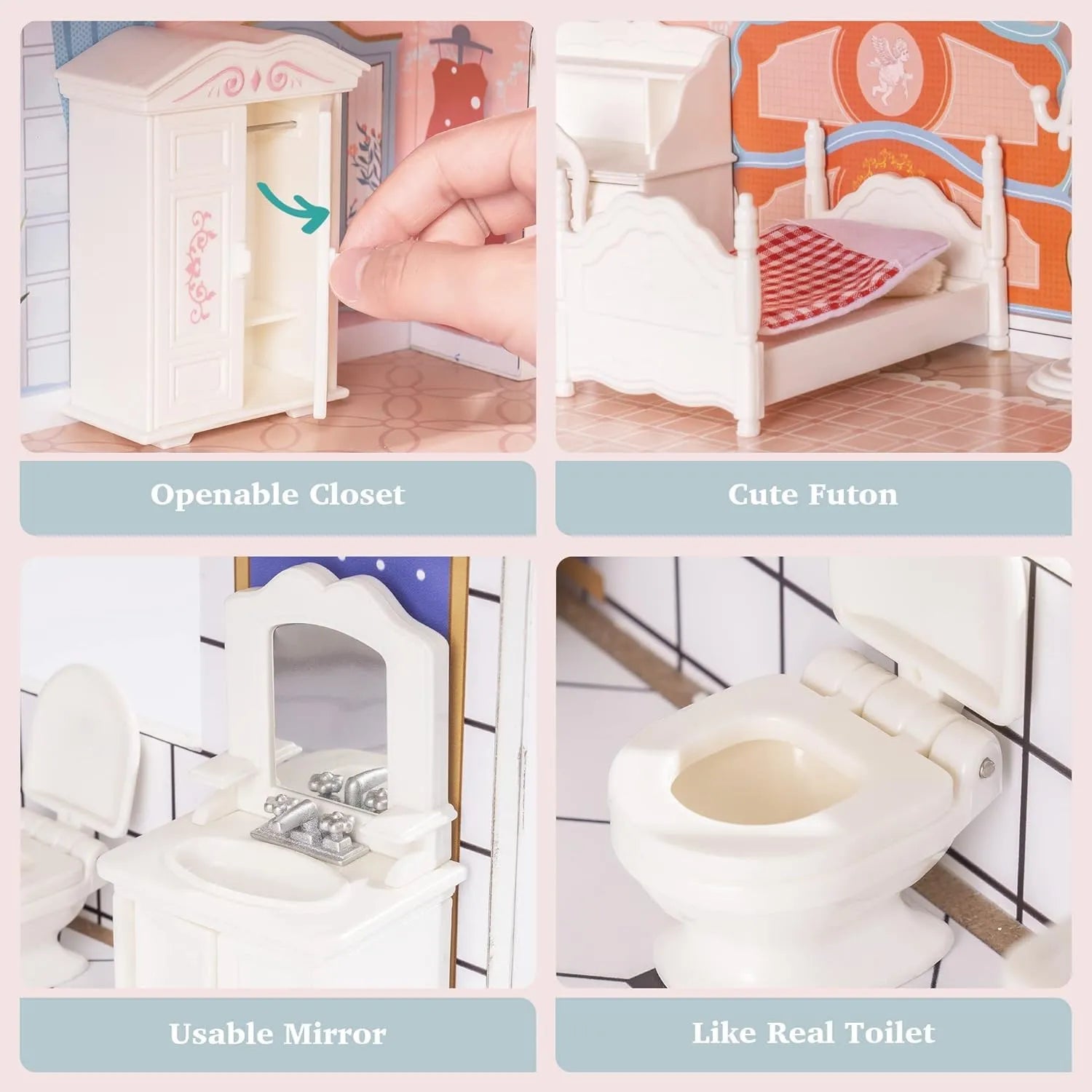 Openable Closet

Cute Futon

Usable Mirror

Like Real Toilet